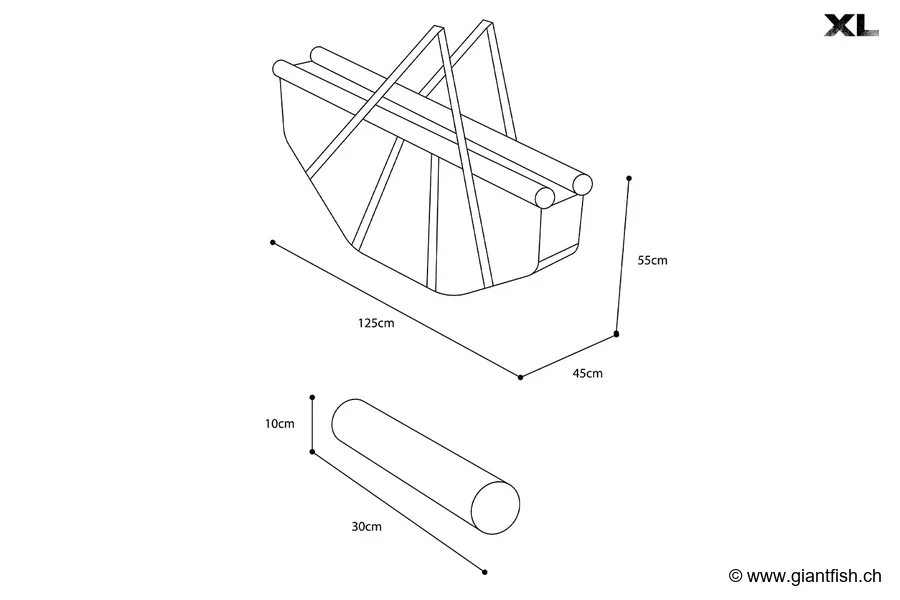 XL

55cm

125cm

45cm

10cm

30cm

© www.giantfish.ch